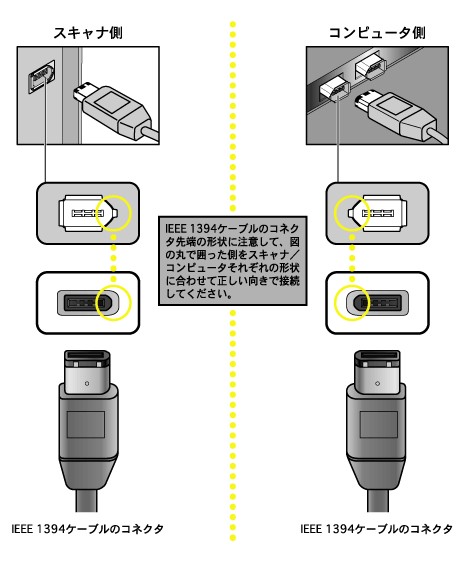 スキャナ側

コンピュータ側

IEEE 1394ケーブルのコネクタ先端の形状に注意して、図の丸で囲った側をスキャナ／コンピュータそれぞれの形状に合わせて正しい向きで接続してください。

IEEE 1394ケーブルのコネクタ

IEEE 1394ケーブルのコネクタ