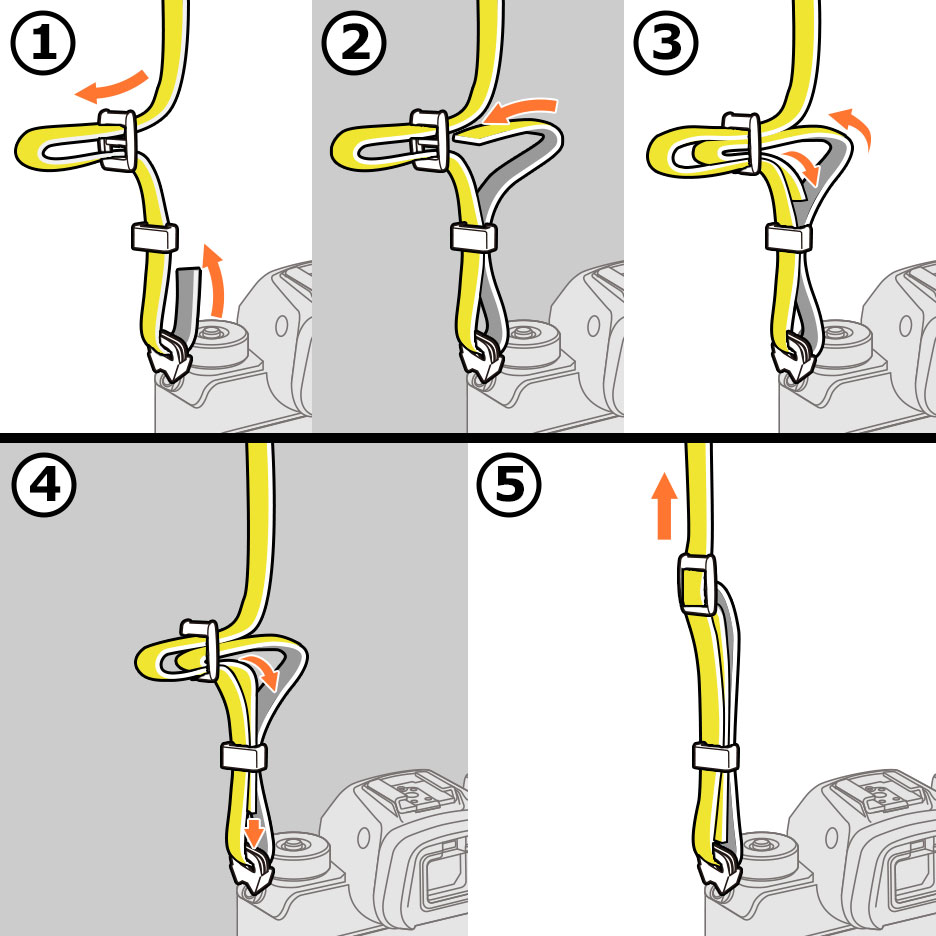 ①
②
③
④
⑤