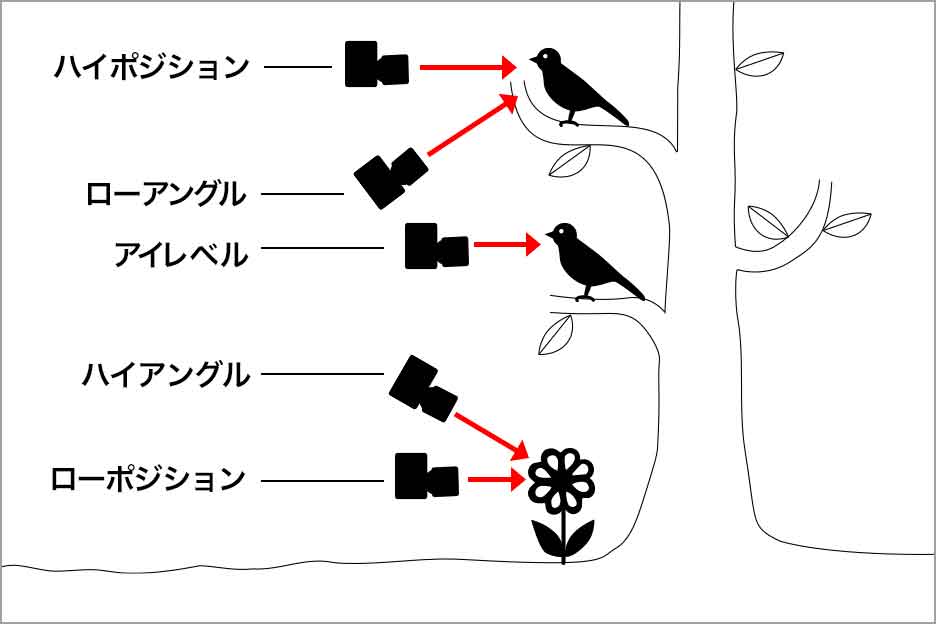 ハイポジション

ローアングル

アイレベル

ハイアングル

ローポジション