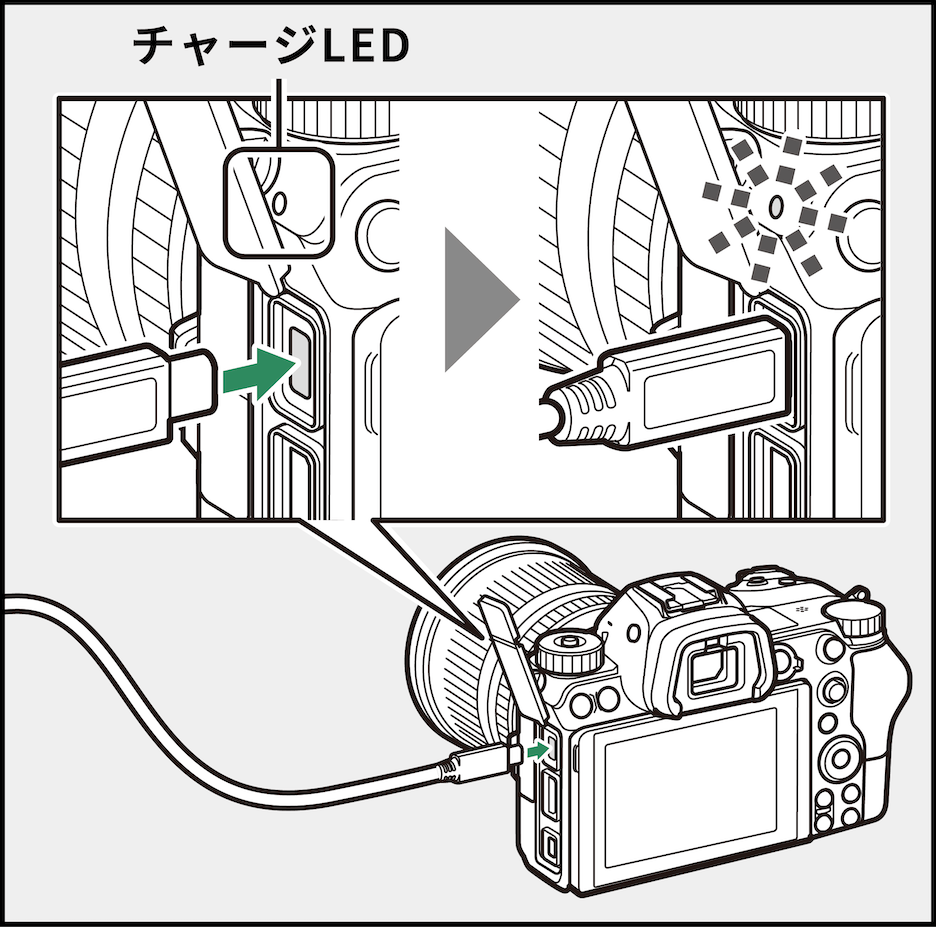 チャージLED