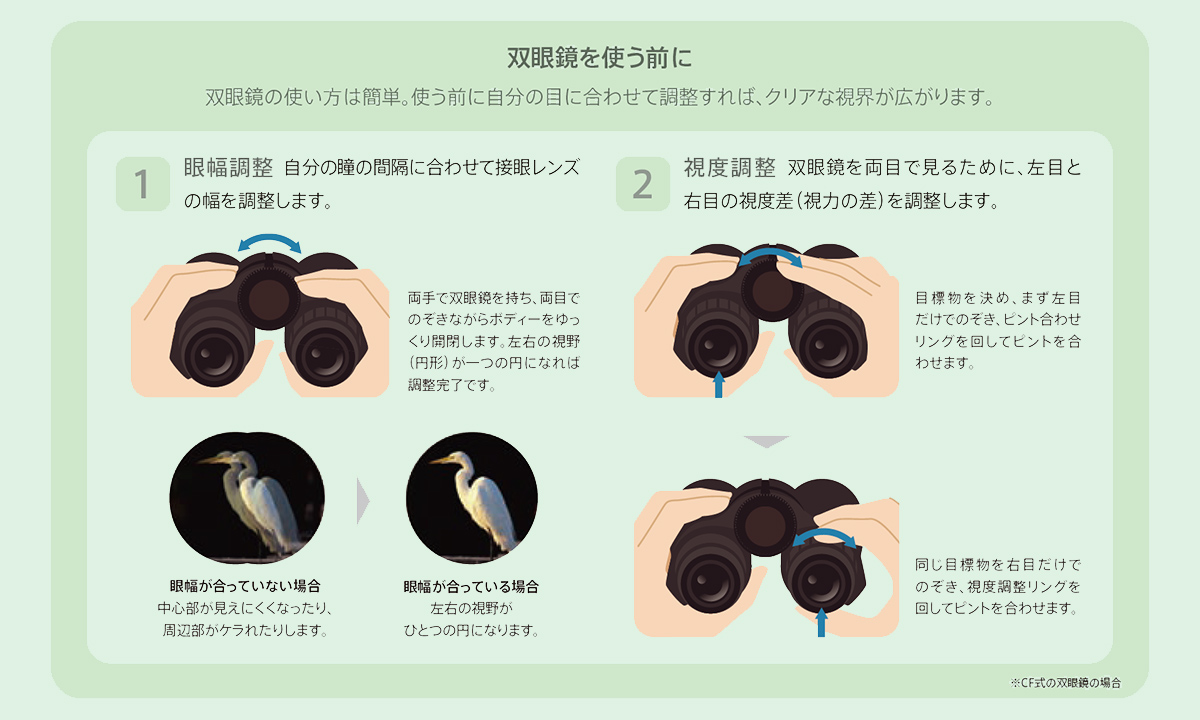 双眼鏡を使う前に

双眼鏡の使い方は簡単。使う前に自分の目に合わせて調整すれば、クリアな視界が広がります。

1

眼幅調整 自分の瞳の間隔に合わせて接眼レンズの幅を調整します。

両手で双眼鏡を持ち、両目でのぞきながらボディーをゆっくり開閉します。左右の視野（円形）が一つの円になれば調整完了です。

眼幅が合っていない場合
中心部が見えにくくなったり、周辺部がケラれたりします。

眼幅が合っている場合
左右の視野がひとつの円になります。

2

視度調整 双眼鏡を両目で見るために、左目と右目の視度差（視力の差）を調整します。

目標物を決め、まず左目だけでのぞき、ピント合わせリングを回してピントを合わせます。

同じ目標物を右目だけでのぞき、視度調整リングを回してピントを合わせます。

※CF式の双眼鏡の場合